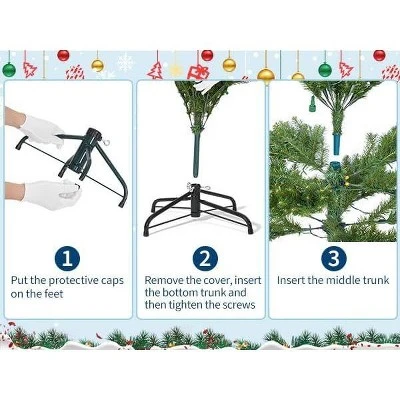 1
Put the protective caps on the feet

2
Remove the cover, insert the bottom trunk and then tighten the screws

3
Insert the middle trunk